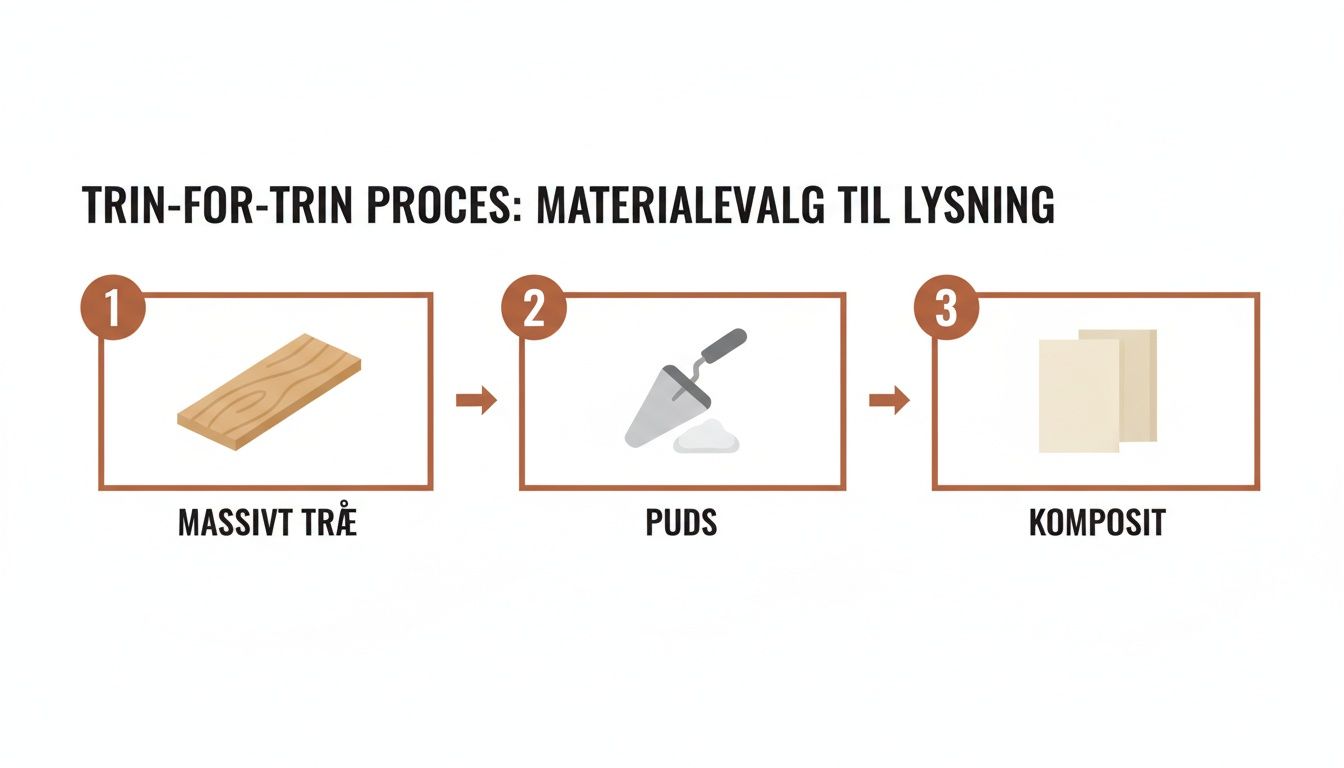 TRIN-FOR-TRIN PROCES: MATERIALEVALG TIL LYSNING

1
MASSIVT TRÆ

2
PUDS

3
KOMPOSIT