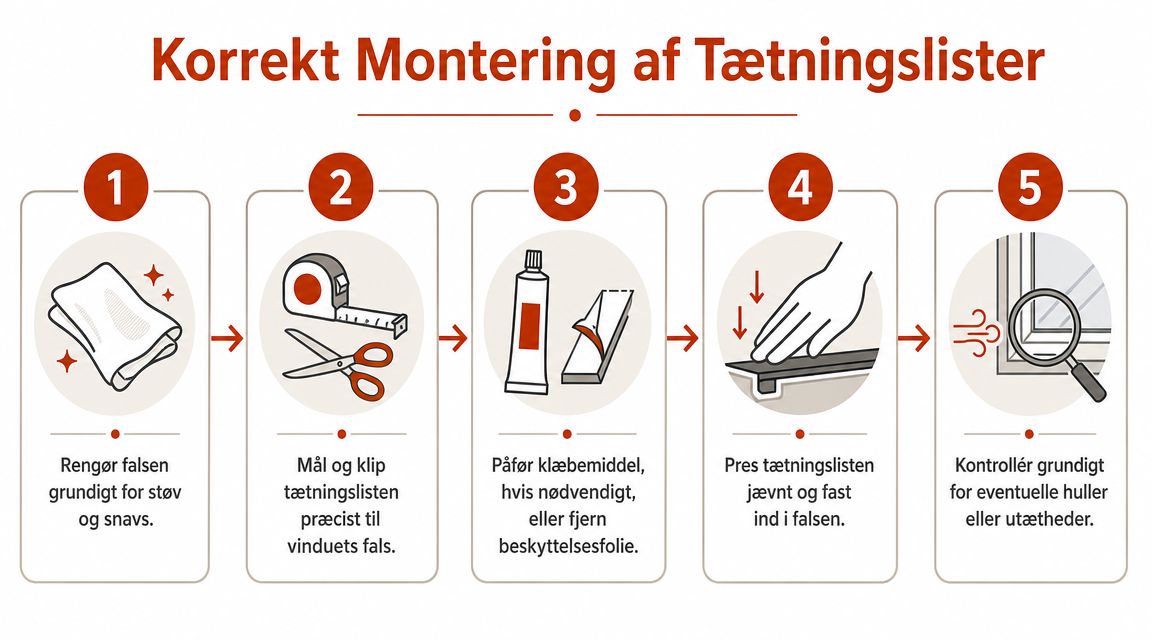 Korrekt Montering af Tætningslister

1

Rengør falsen grundigt for støv og snavs.

2

Mål og klip tætningslisten præcist til vinduets fals.

3

Påfør klæbemiddel, hvis nødvendigt, eller fjern beskyttelsesfolie.

4

Pres tætningslisten jævnt og fast ind i falsen.

5

Kontrollér grundigt for eventuelle huller eller utætheder.