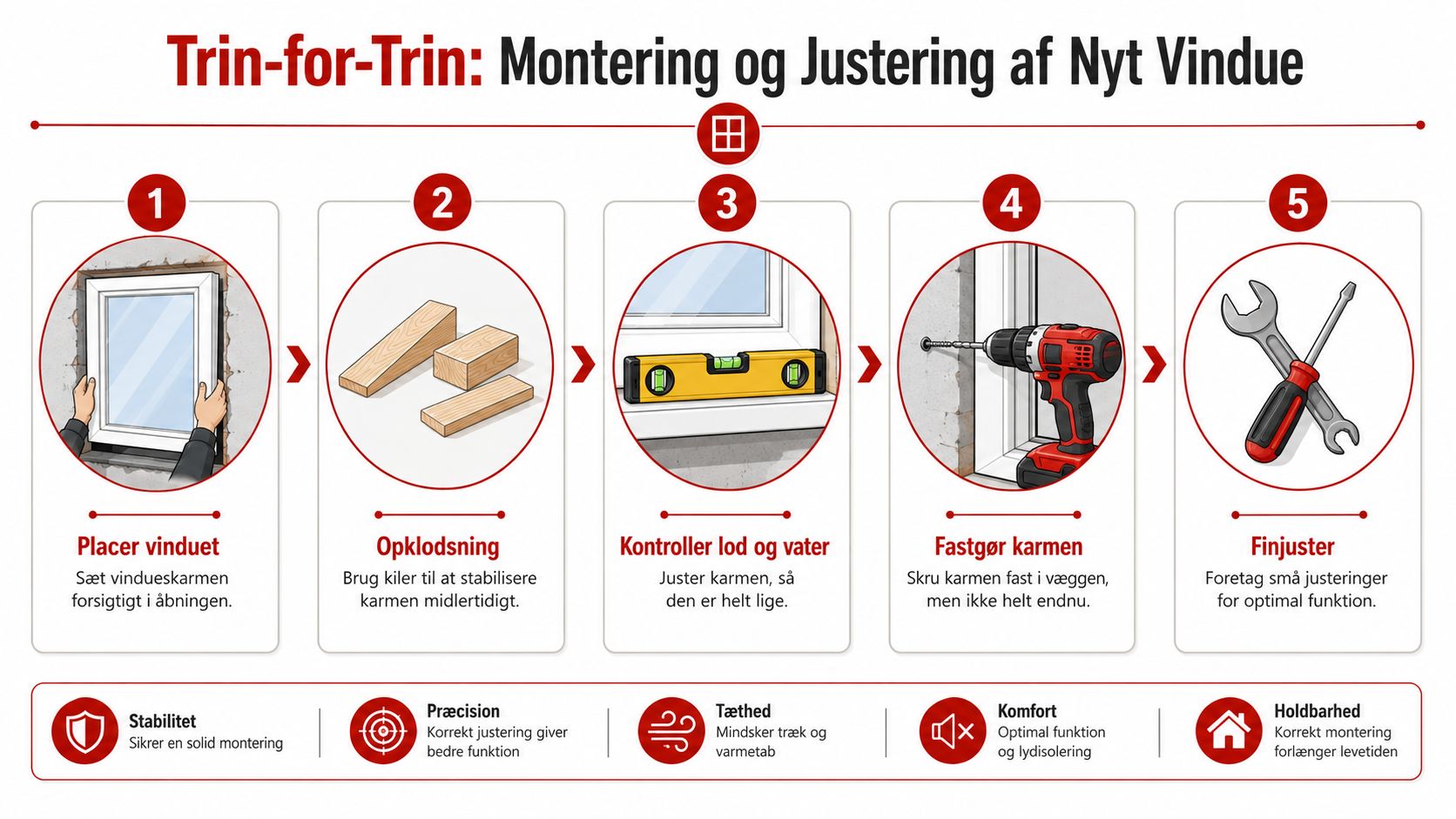 Trin-for-Trin: Montering og Justering af Nyt Vindue

1

Placer vinduet

Sæt vindueskarmen forsigtigt i åbningen.

2

Opklodsning

Brug kiler til at stabilisere karmen midlertidigt.

3

Kontroller lod og vater

Juster karmen, så den er helt lige.

4

Fastgør karmen

Skru karmen fast i væggen, men ikke helt endnu.

5

Finjuster

Foretag små justeringer for optimal funktion.

Stabilitet
Sikrer en solid montering

Præcision
Korrekt justering giver bedre funktion

Tæthed
Mindsker træk og varmetab

Komfort
Optimal funktion og lydisolering

Holdbarhed
Korrekt montering forlænger levetiden